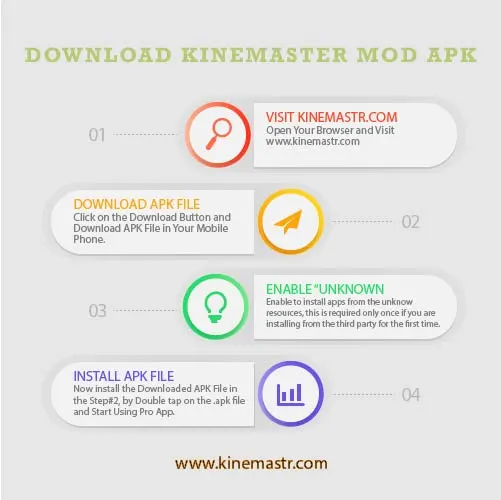 DOWNLOAD KINEMASTER MOD APK

01

VISIT KINEMASTR.COM
Open Your Browser and Visit www.kinemastr.com

DOWNLOAD APK FILE
Click on the Download Button and Download APK File in Your Mobile Phone.

02

03

ENABLE "UNKNOWN
Enable to install apps from the unknow resources, this is required only once if you are installing from the third party for the first time.

INSTALL APK FILE
Now install the Downloaded APK File in the Step#2, by Double tap on the .apk file and Start Using Pro App.

04

www.kinemastr.com